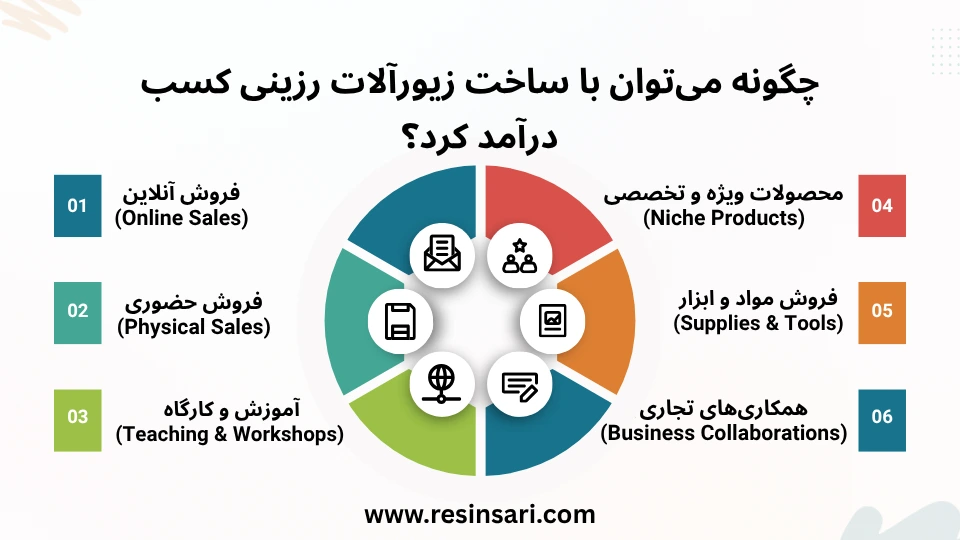 چگونه می‌توان با ساخت زیورآلات رزینی کسب درآمد کرد؟

01
فروش آنلاین
(Online Sales)

02
فروش حضوری
(Physical Sales)

03
آموزش و کارگاه
(Teaching & Workshops)

04
محصولات ویژه و تخصصی
(Niche Products)

05
فروش مواد و ابزار
(Supplies & Tools)

06
همکاری‌های تجاری
(Business Collaborations)

www.resinsari.com